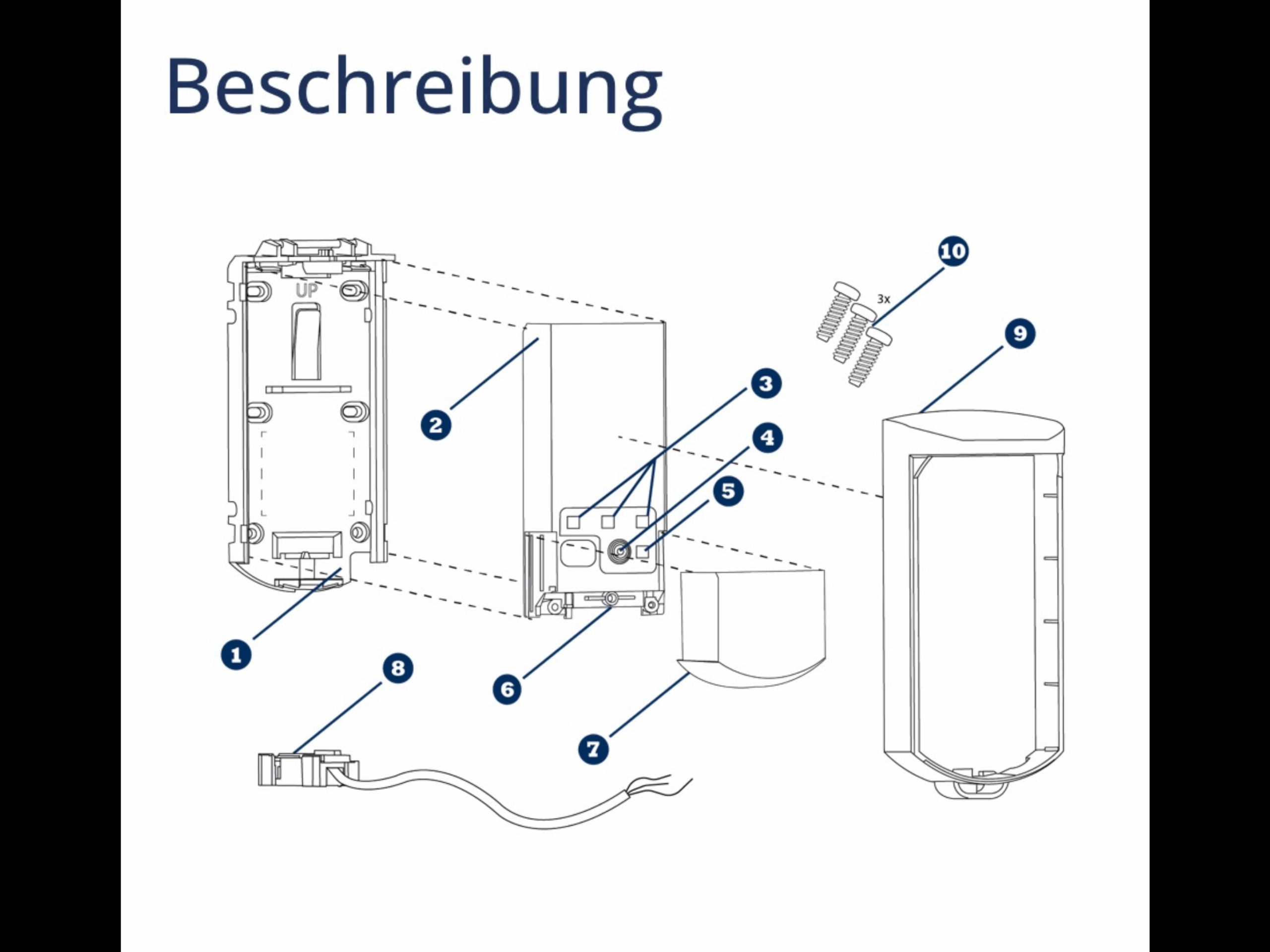 Beschreibung

UP

10

3x

9

2

3

4

5

1

8

6

7